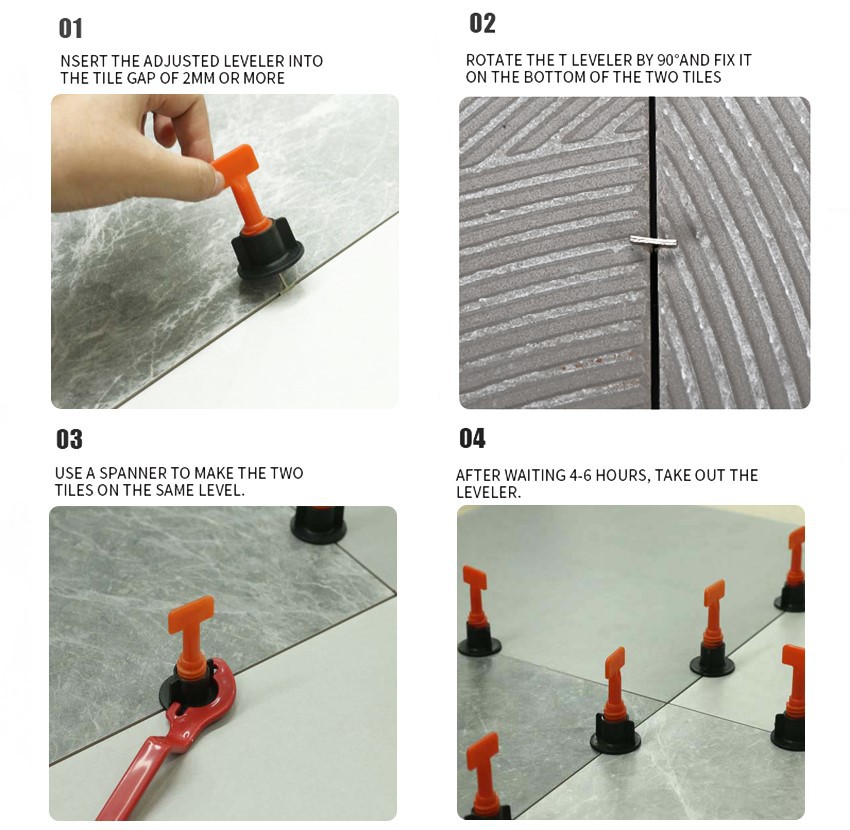 01

NSERT THE ADJUSTED LEVELER INTO THE TILE GAP OF 2MM OR MORE

02

ROTATE THE T LEVELER BY 90°AND FIX IT ON THE BOTTOM OF THE TWO TILES

03

USE A SPANNER TO MAKE THE TWO TILES ON THE SAME LEVEL.

04

AFTER WAITING 4-6 HOURS, TAKE OUT THE LEVELER.